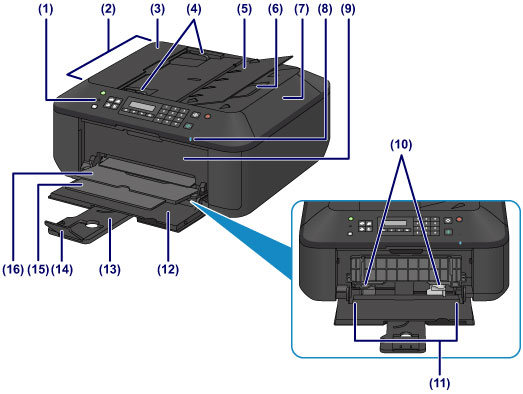 (1) (2) (3) (4) (5) (6) (7) (8) (9)

(10)

(16) (15) (14) (13) (12)

(11)